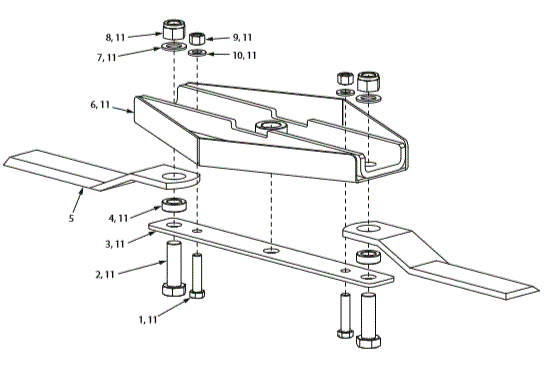 8, 11
9, 11
7, 11
10, 11
6, 11
5
4, 11
3, 11
2, 11
1, 11